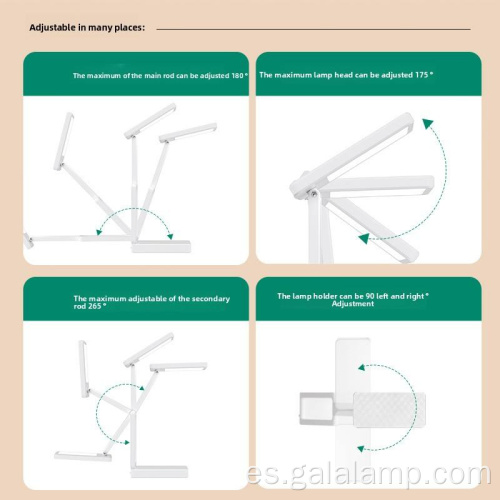 Adjustable in many places:

The maximum of the main rod can be adjusted 180 °

The maximum lamp head can be adjusted 175 °

The maximum adjustable of the secondary rod 265 °

The lamp holder can be 90 left and right ° Adjustment

es.galalamp.com